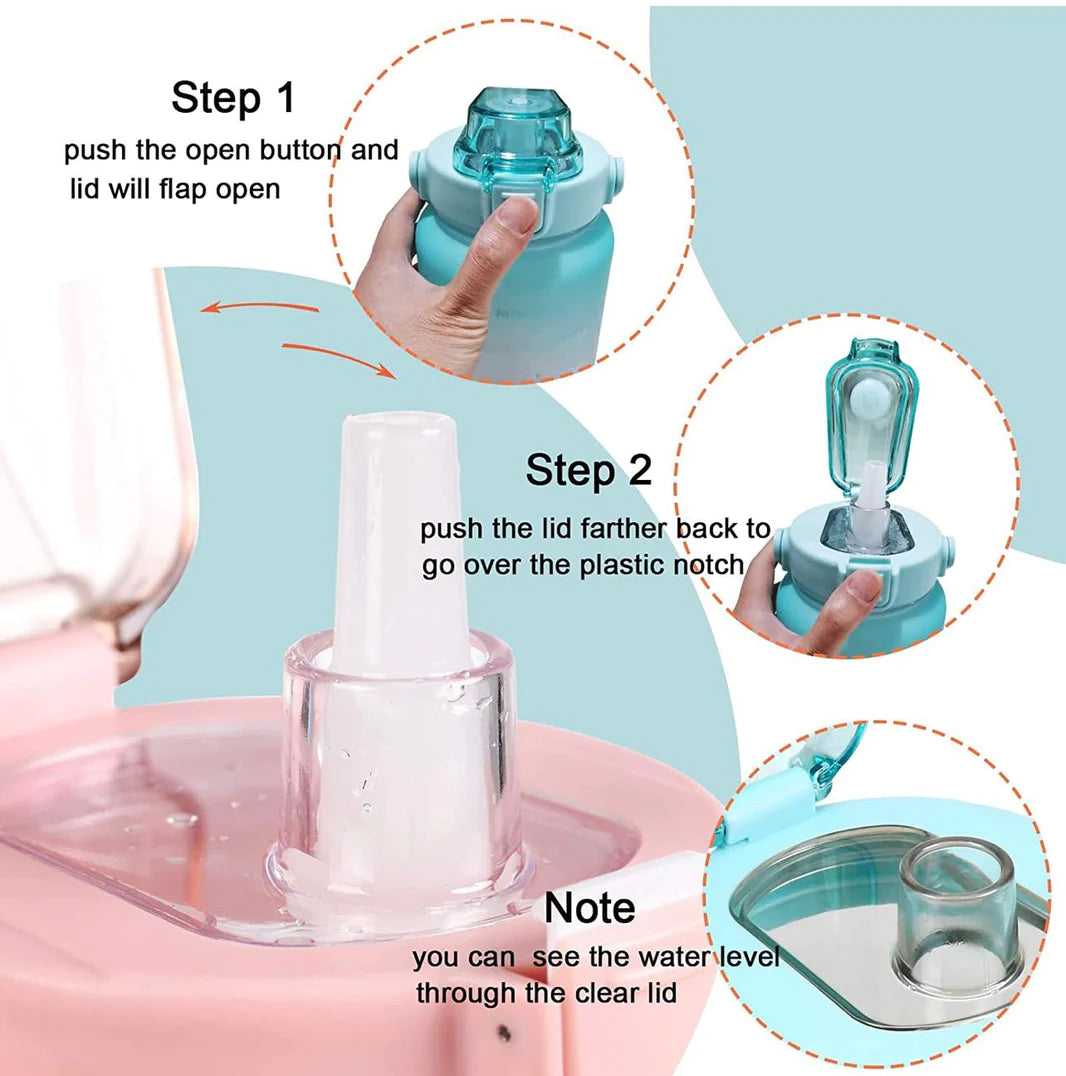 Step 1
push the open button and lid will flap open

Step 2
push the lid farther back to go over the plastic notch

Note
you can see the water level through the clear lid